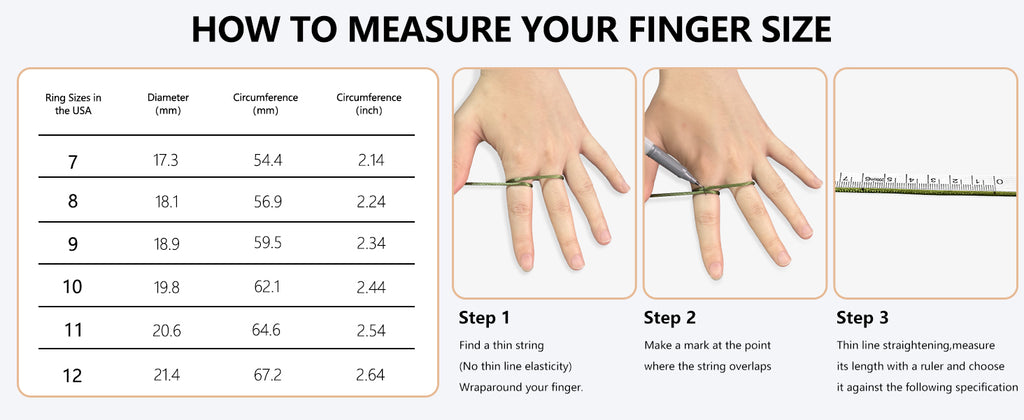 HOW TO MEASURE YOUR FINGER SIZE

| Ring Sizes in the USA | Diameter (mm) | Circumference (mm) | Circumference (inch) |
|---|---|---|---|
| 7 | 17.3 | 54.4 | 2.14 |
| 8 | 18.1 | 56.9 | 2.24 |
| 9 | 18.9 | 59.5 | 2.34 |
| 10 | 19.8 | 62.1 | 2.44 |
| 11 | 20.6 | 64.6 | 2.54 |
| 12 | 21.4 | 67.2 | 2.64 |

Step 1

Find a thin string
(No thin line elasticity)
Wraparound your finger.

Step 2

Make a mark at the point where the string overlaps

Step 3

Thin line straightening,measure its length with a ruler and choose it against the following specification